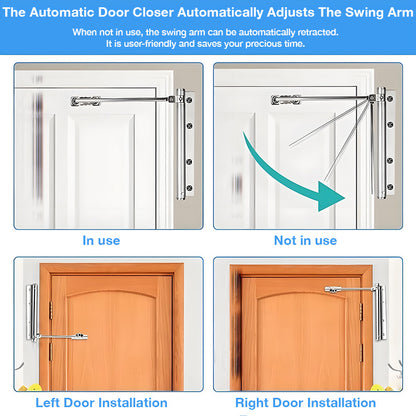 The Automatic Door Closer Automatically Adjusts The Swing Arm

When not in use, the swing arm can be automatically retracted. It is user-friendly and saves your precious time.

In use

Not in use

Left Door Installation

Right Door Installation