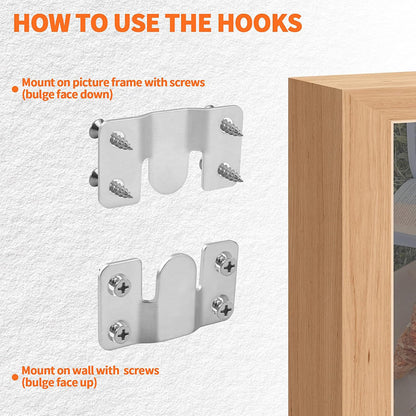 HOW TO USE THE HOOKS

Mount on picture frame with screws (bulge face down)

Mount on wall with screws (bulge face up)