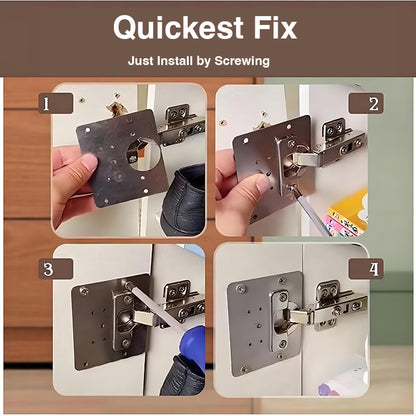 Quickest Fix

Just Install by Screwing

1

2

3

4