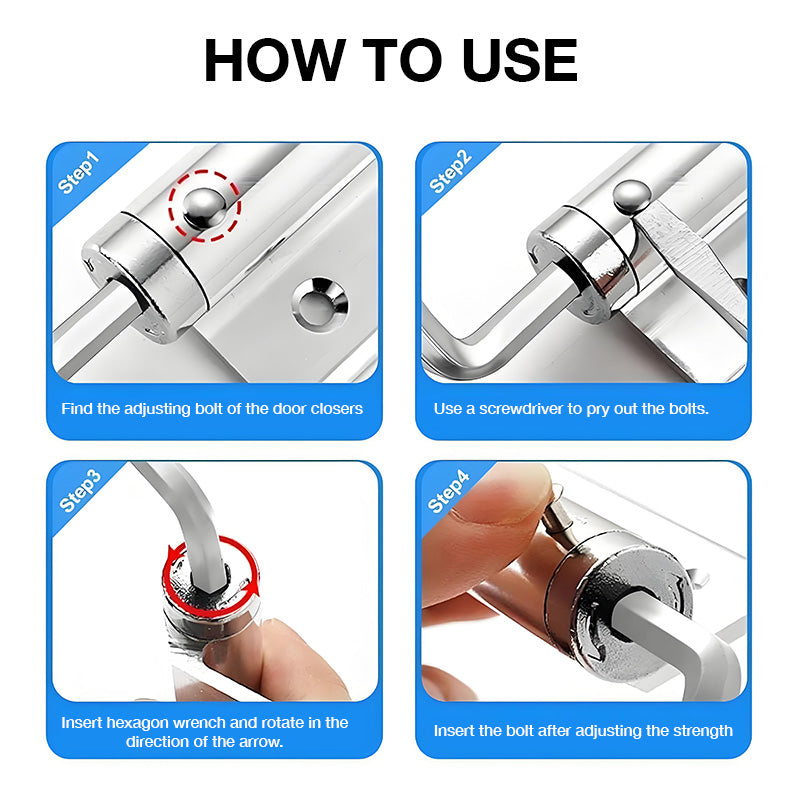 HOW TO USE

Step1

Find the adjusting bolt of the door closers

Step2

Use a screwdriver to pry out the bolts.

Step3

Insert hexagon wrench and rotate in the direction of the arrow.

Step4

Insert the bolt after adjusting the strength