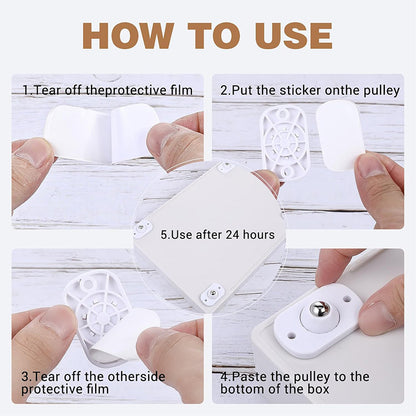 HOW TO USE

1.Tear off theprotective film

2.Put the sticker onthe pulley

5.Use after 24 hours

3.Tear off the otherside protective film

4.Paste the pulley to the bottom of the box