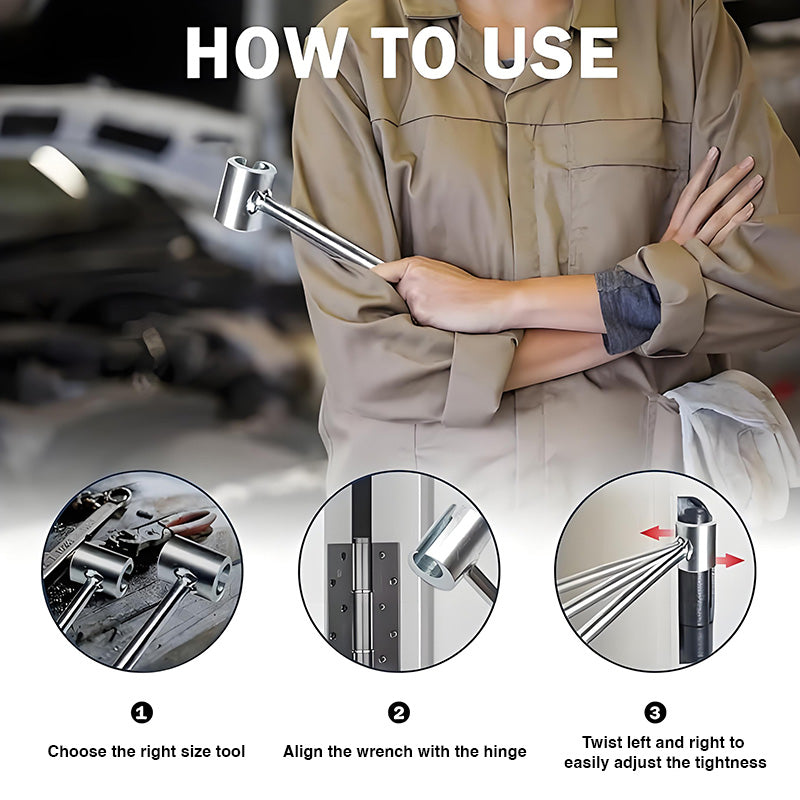 HOW TO USE

1
Choose the right size tool

2
Align the wrench with the hinge

3
Twist left and right to easily adjust the tightness