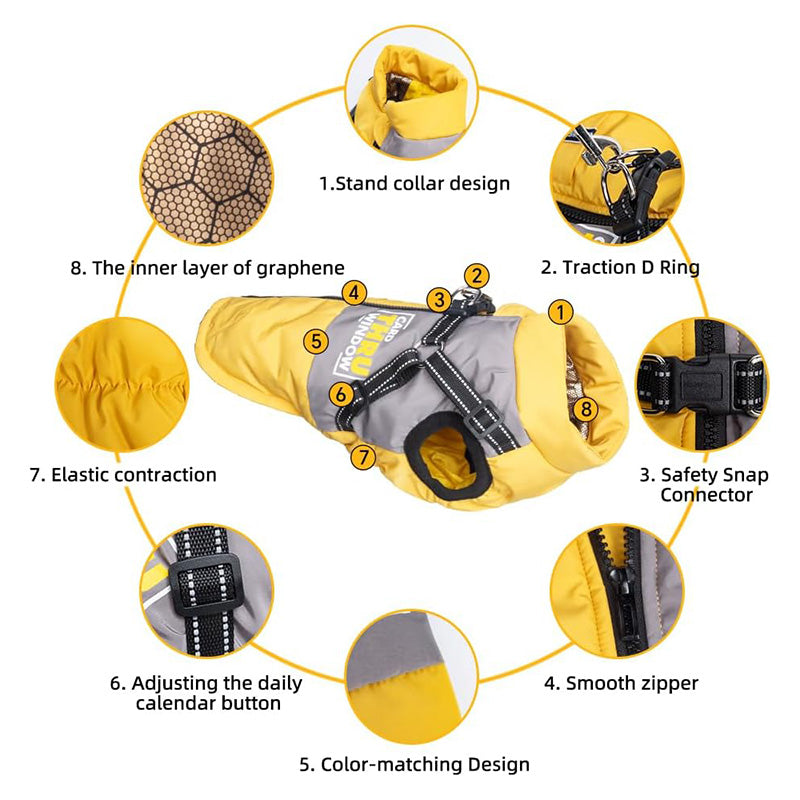 1.Stand collar design

8. The inner layer of graphene

2. Traction D Ring

4

2

3

1

5

CARD THRU WINDOW

6

8

7

7. Elastic contraction

3. Safety Snap Connector

6. Adjusting the daily calendar button

4. Smooth zipper

5. Color-matching Design