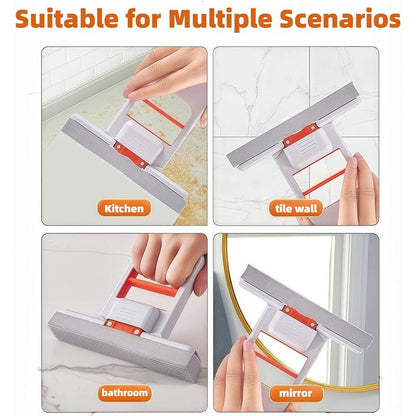 Suitable for Multiple Scenarios

Kitchen

tile wall

bathroom

mirror