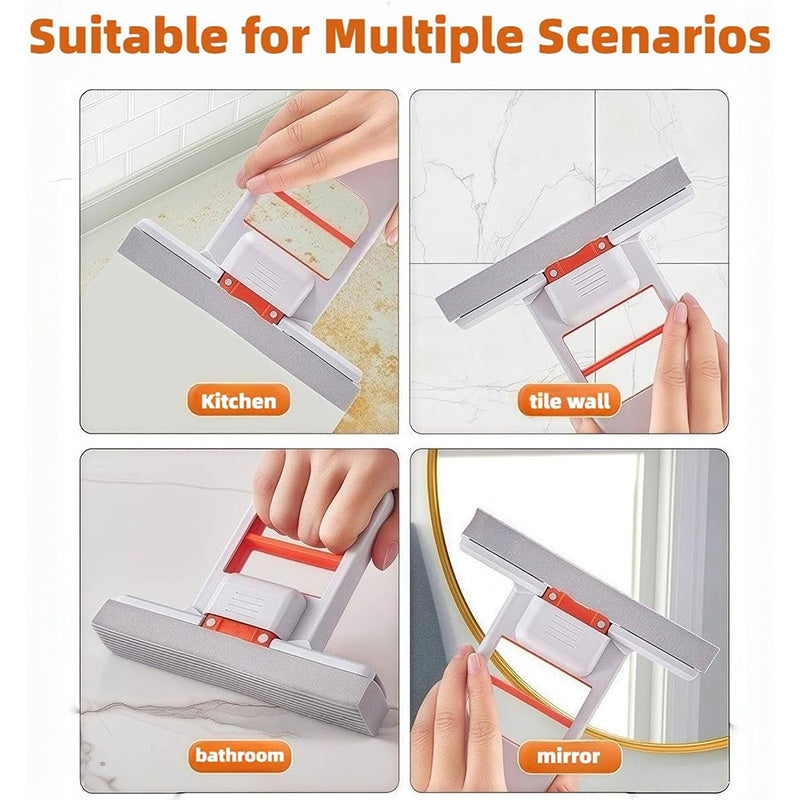 Suitable for Multiple Scenarios

Kitchen

tile wall

bathroom

mirror