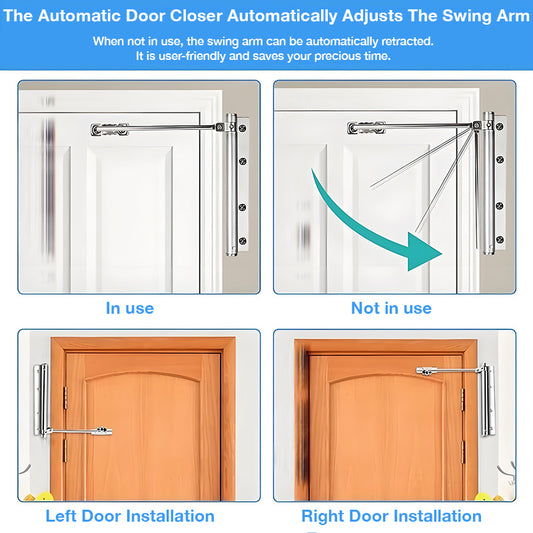 The Automatic Door Closer Automatically Adjusts The Swing Arm

When not in use, the swing arm can be automatically retracted. It is user-friendly and saves your precious time.

In use

Not in use

Left Door Installation

Right Door Installation