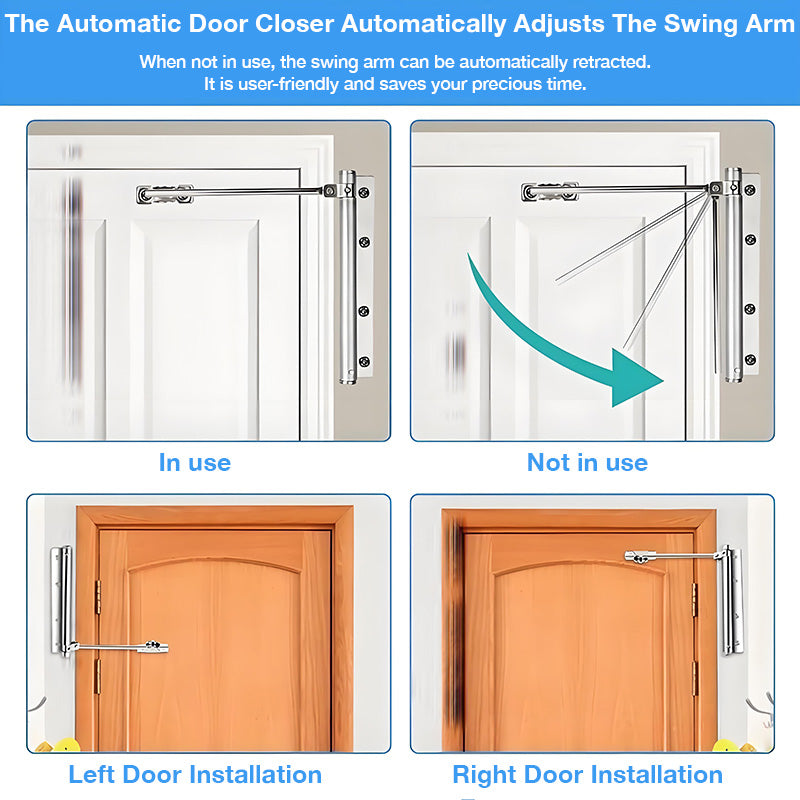 The Automatic Door Closer Automatically Adjusts The Swing Arm

When not in use, the swing arm can be automatically retracted.
It is user-friendly and saves your precious time.

In use

Not in use

Left Door Installation

Right Door Installation