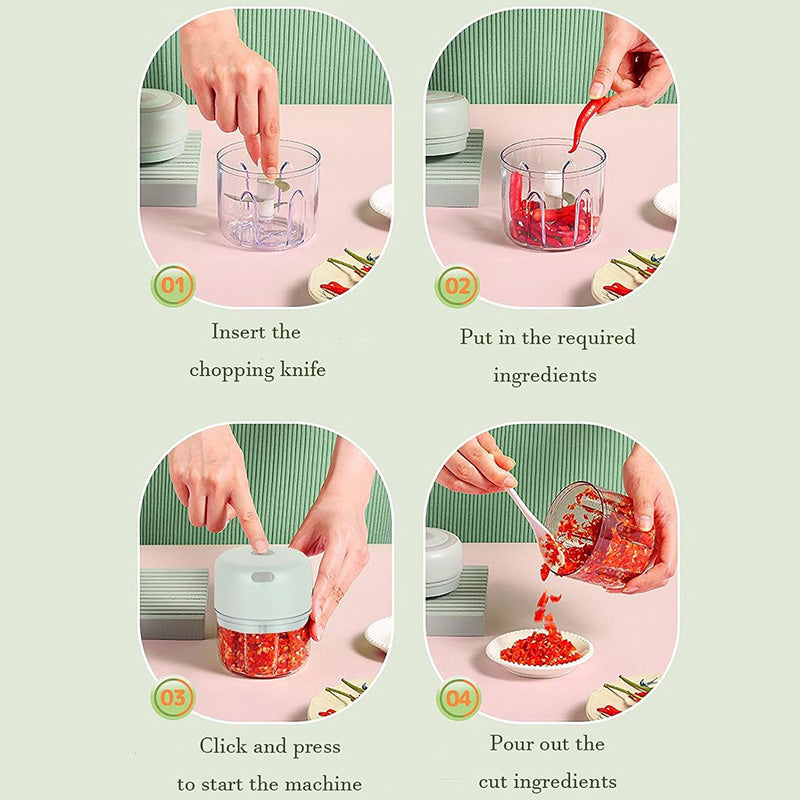 01

Insert the chopping knife

02

Put in the required ingredients

03

Click and press to start the machine

04

Pour out the cut ingredients