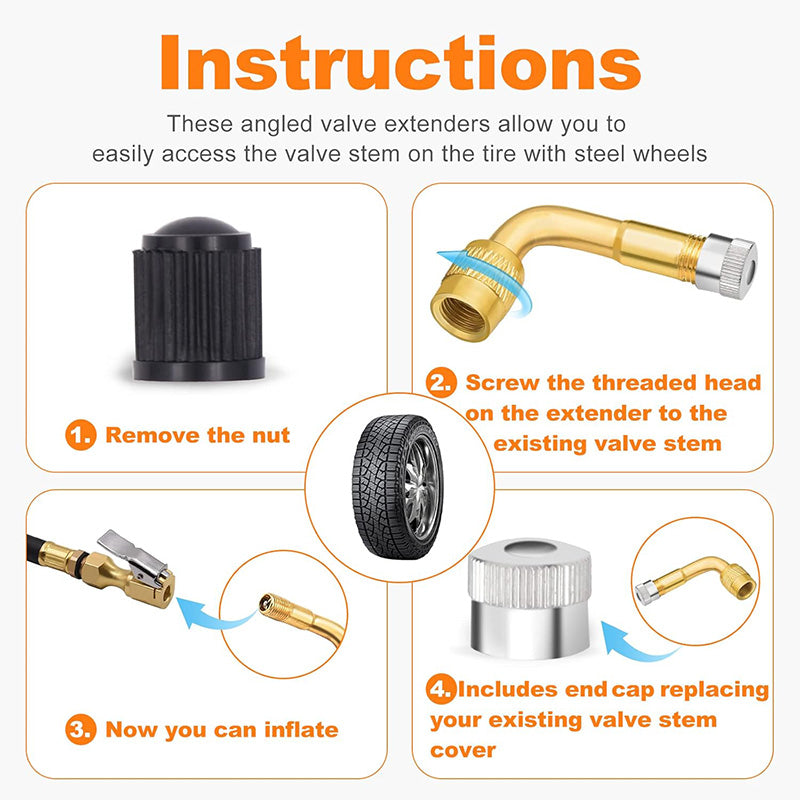 Instructions

These angled valve extenders allow you to easily access the valve stem on the tire with steel wheels

1. Remove the nut

2. Screw the threaded head on the extender to the existing valve stem

3. Now you can inflate

4. Includes end cap replacing your existing valve stem cover