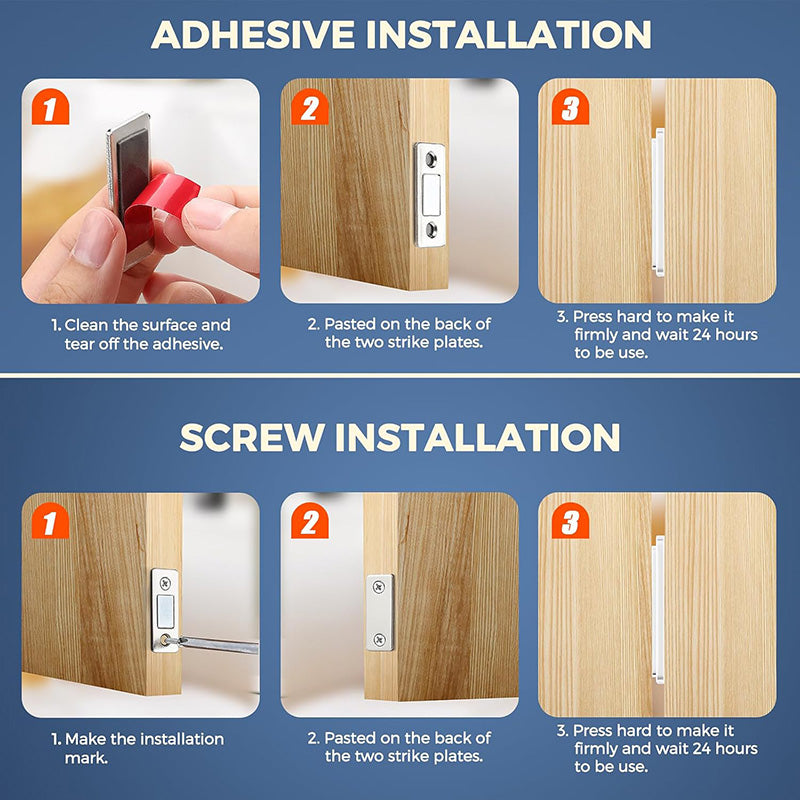 ADHESIVE INSTALLATION

1

2

3

1. Clean the surface and tear off the adhesive.

2. Pasted on the back of the two strike plates.

3. Press hard to make it firmly and wait 24 hours to be use.

SCREW INSTALLATION

1

2

3

1. Make the installation mark.

2. Pasted on the back of the two strike plates.

3. Press hard to make it firmly and wait 24 hours to be use.